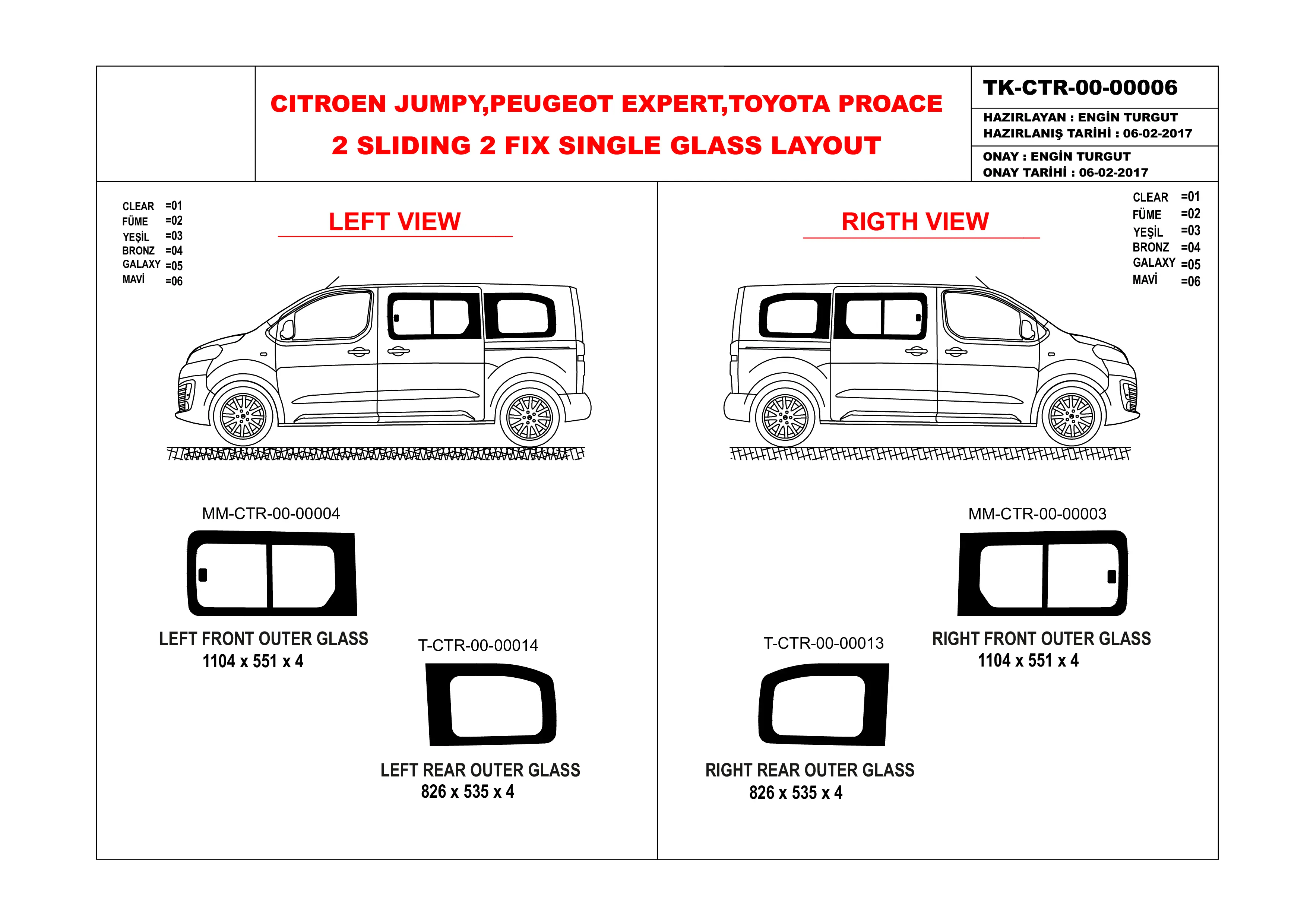 CITROEN JUMPY,PEUGEOT EXPERT,TOYOTA PROACE

2 SLIDING 2 FIX SINGLE GLASS LAYOUT

TK-CTR-00-00006

HAZIRLAYAN : ENGİN TURGUT
HAZIRLANIŞ TARİHİ : 06-02-2017

ONAY : ENGİN TURGUT
ONAY TARİHİ : 06-02-2017

CLEAR =01
FÜME =02
YEŞİL =03
BRONZ =04
GALAXY =05
MAVİ =06

LEFT VIEW

MM-CTR-00-00004

LEFT FRONT OUTER GLASS
1104 x 551 x 4

T-CTR-00-00014

LEFT REAR OUTER GLASS
826 x 535 x 4

RIGTH VIEW

CLEAR =01
FÜME =02
YEŞİL =03
BRONZ =04
GALAXY =05
MAVİ =06

MM-CTR-00-00003

RIGHT FRONT OUTER GLASS
1104 x 551 x 4

T-CTR-00-00013

RIGHT REAR OUTER GLASS
826 x 535 x 4